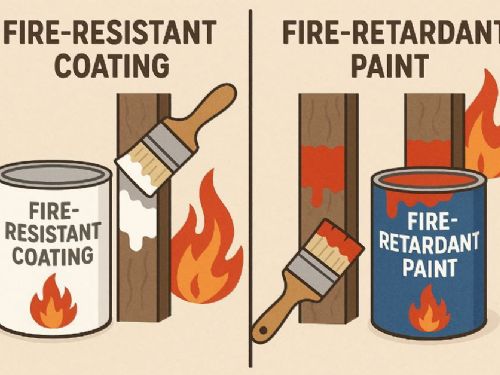 FIRE-RESISTANT COATING

FIRE-RESISTANT COATING

FIRE-RETARDANT PAINT

FIRE-RETARDANT PAINT